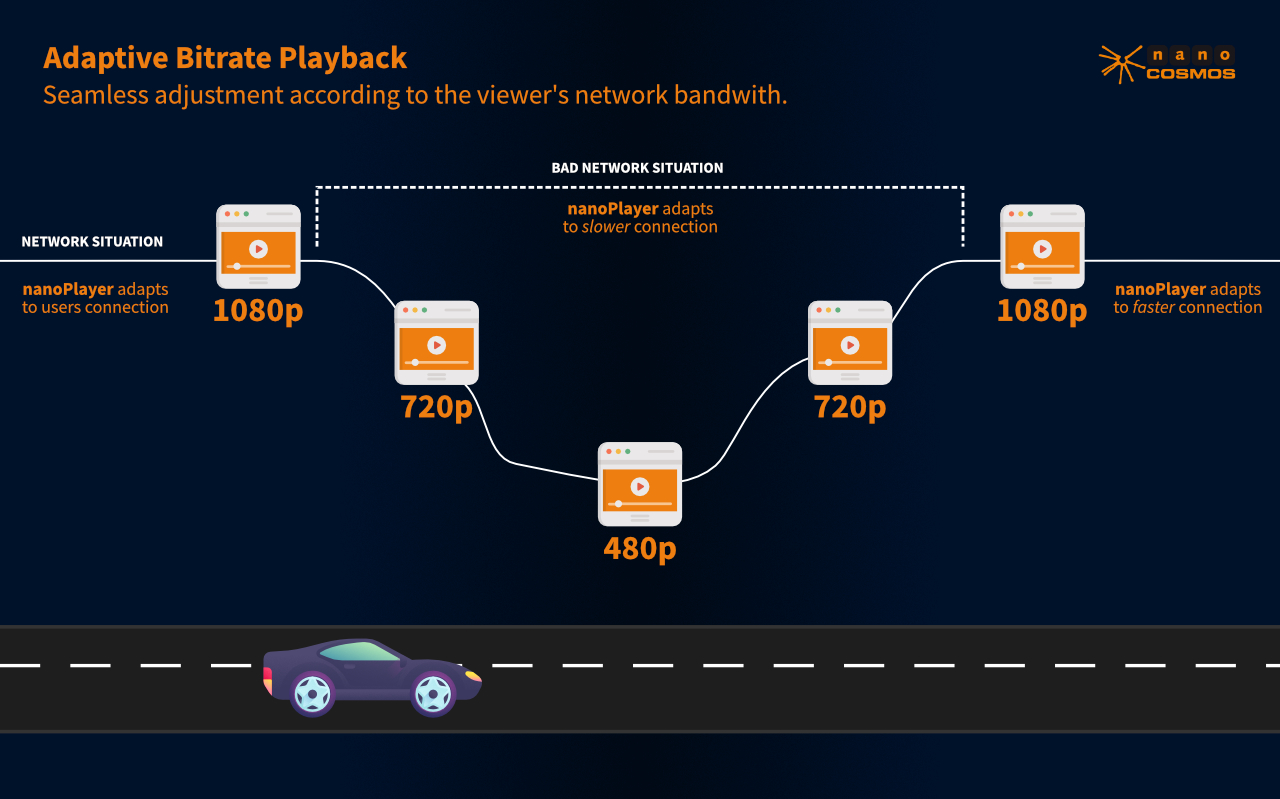 Adaptive Bitrate Playback
Seamless adjustment according to the viewer's network bandwith.

nano COSMOS

BAD NETWORK SITUATION

nanoPlayer adapts to slower connection

NETWORK SITUATION

nanoPlayer adapts to users connection

1080p

720p

480p

720p

1080p

nanoPlayer adapts to faster connection